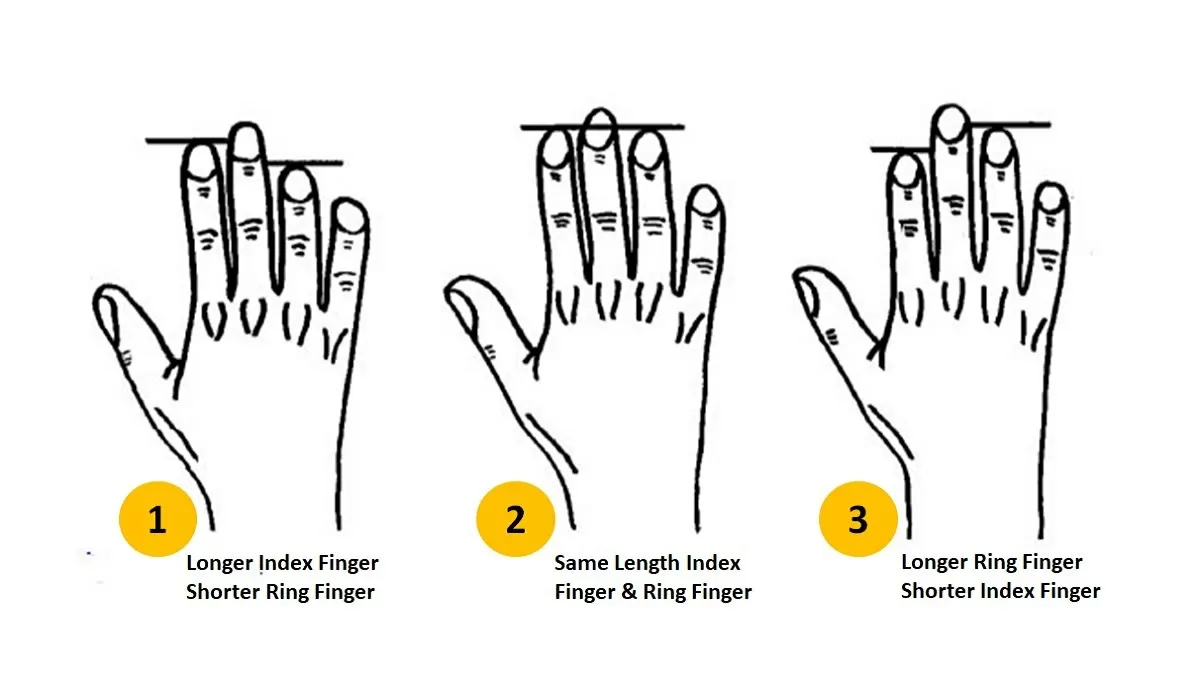 1
Longer Index Finger
Shorter Ring Finger

2
Same Length Index
Finger & Ring Finger

3
Longer Ring Finger
Shorter Index Finger